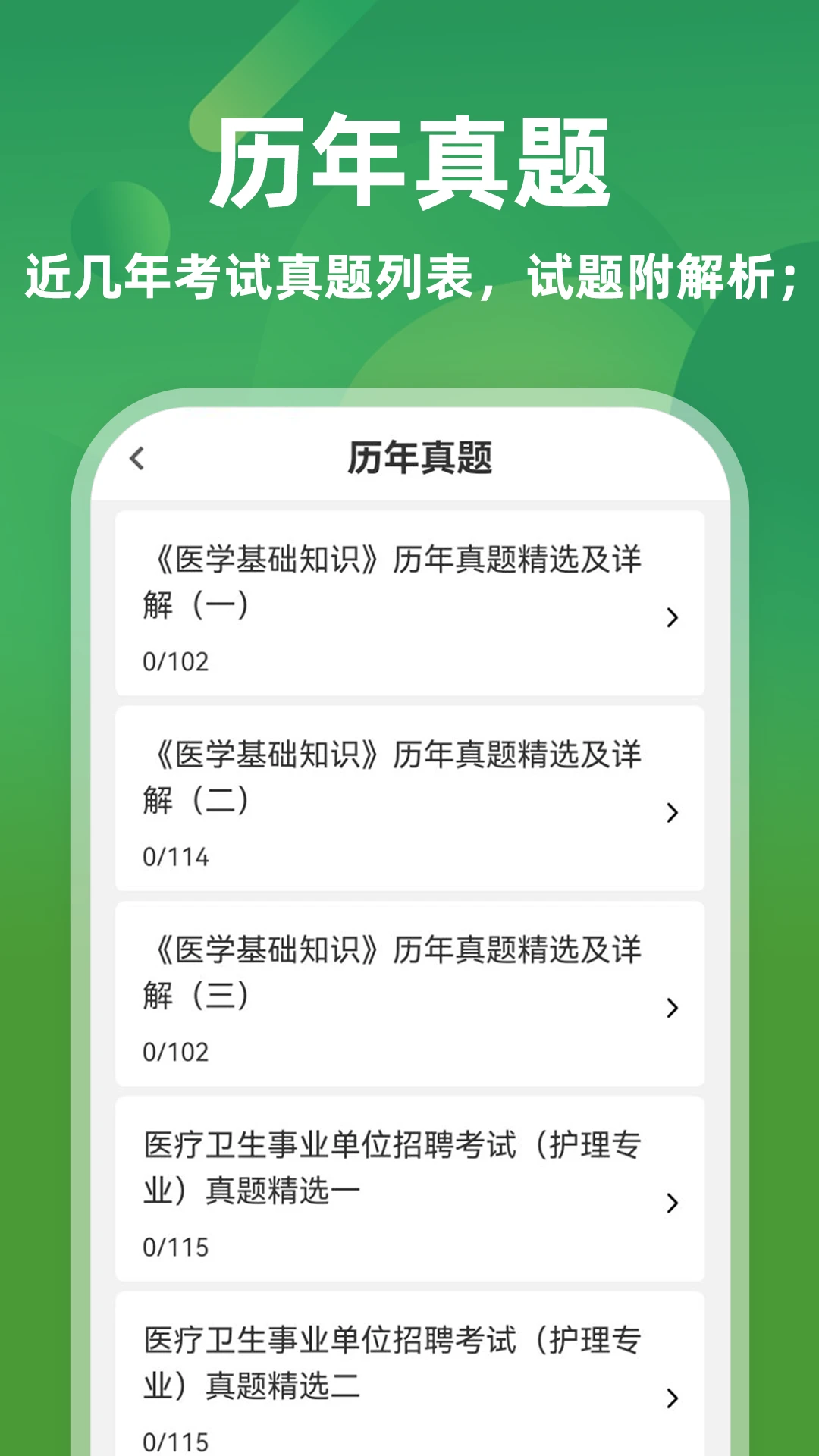 历年真题

近几年考试真题列表，试题附解析；

历年真题

《医学基础知识》历年真题精选及详解（一）

0/102

《医学基础知识》历年真题精选及详解（二）

0/114

《医学基础知识》历年真题精选及详解（三）

0/102

医疗卫生事业单位招聘考试（护理专业）真题精选一

0/115

医疗卫生事业单位招聘考试（护理专业）真题精选二

0/115